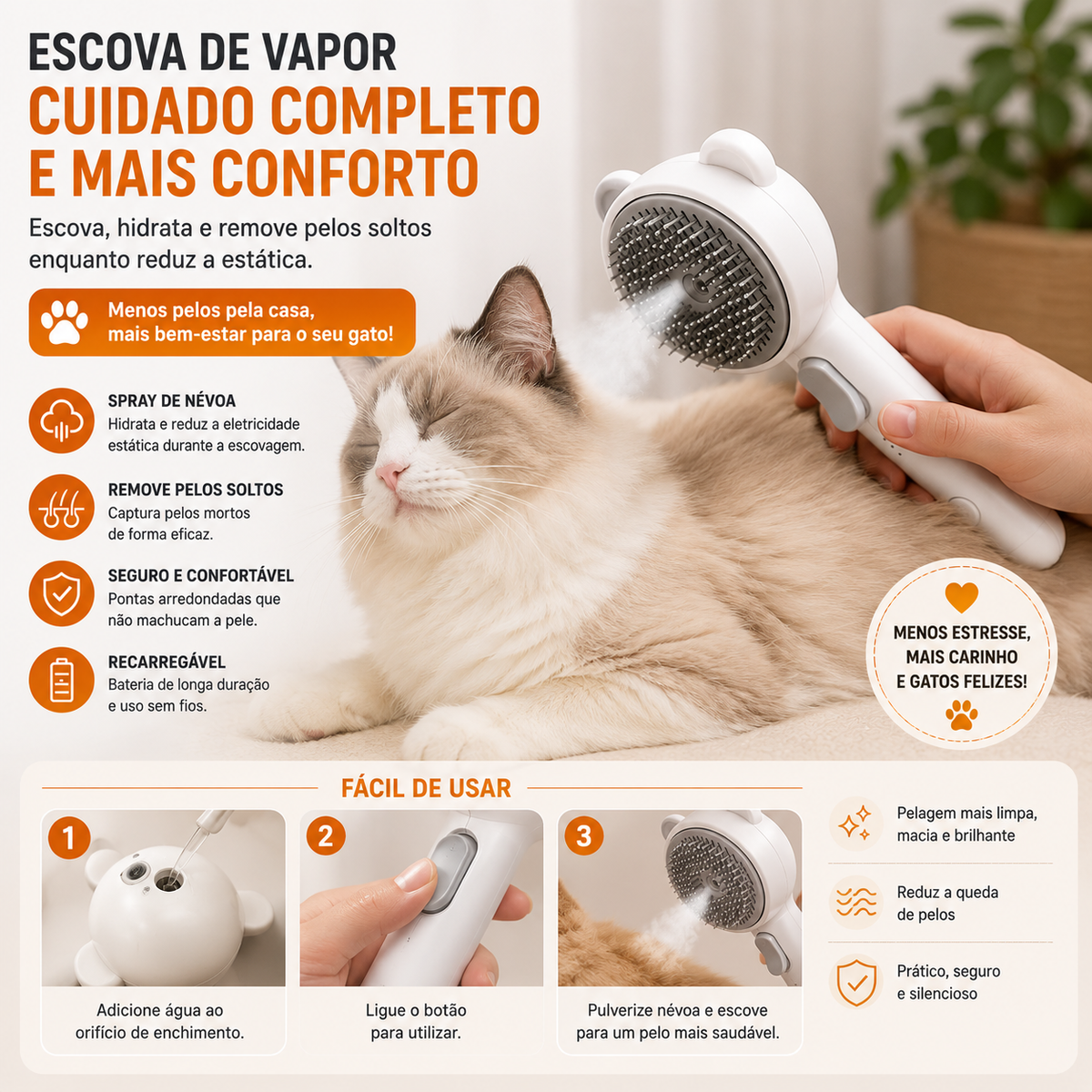 ESCOVA DE VAPOR
CUIDADO COMPLETO E MAIS CONFORTO

Escova, hidrata e remove pelos soltos enquanto reduz a estática.

Menos pelos pela casa, mais bem-estar para o seu gato!

SPRAY DE NÉVOA
Hidrata e reduz a eletricidade estática durante a escovagem.

REMOVE PELOS SOLTOS
Captura pelos mortos de forma eficaz.

SEGURO E CONFORTÁVEL
Pontas arredondadas que não machucam a pele.

RECARREGÁVEL
Bateria de longa duração e uso sem fios.

MENOS ESTRESSE, MAIS CARINHO E GATOS FELIZES!

FÁCIL DE USAR

1
Adicione água ao orifício de enchimento.

2
Ligue o botão para utilizar.

3
Pulverize névoa e escove para um pelo mais saudável.

Pelagem mais limpa, macia e brilhante

Reduz a queda de pelos

Prático, seguro e silencioso